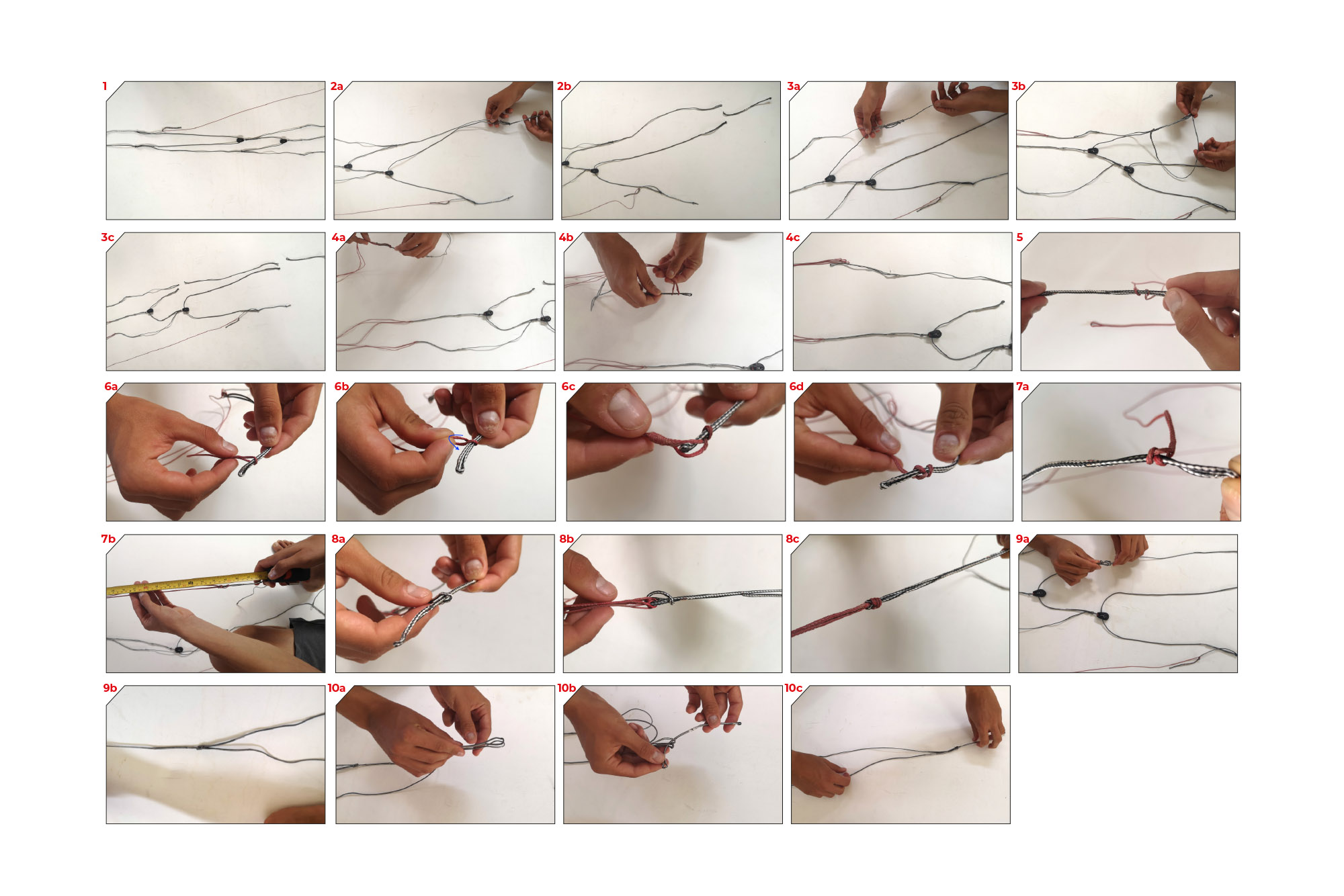 1

2a

2b

3a

3b

3c

4a

4b

4c

5

6a

6b

6c

6d

7a

7b

8a

8b

8c

9a

9b

10a

10b

10c