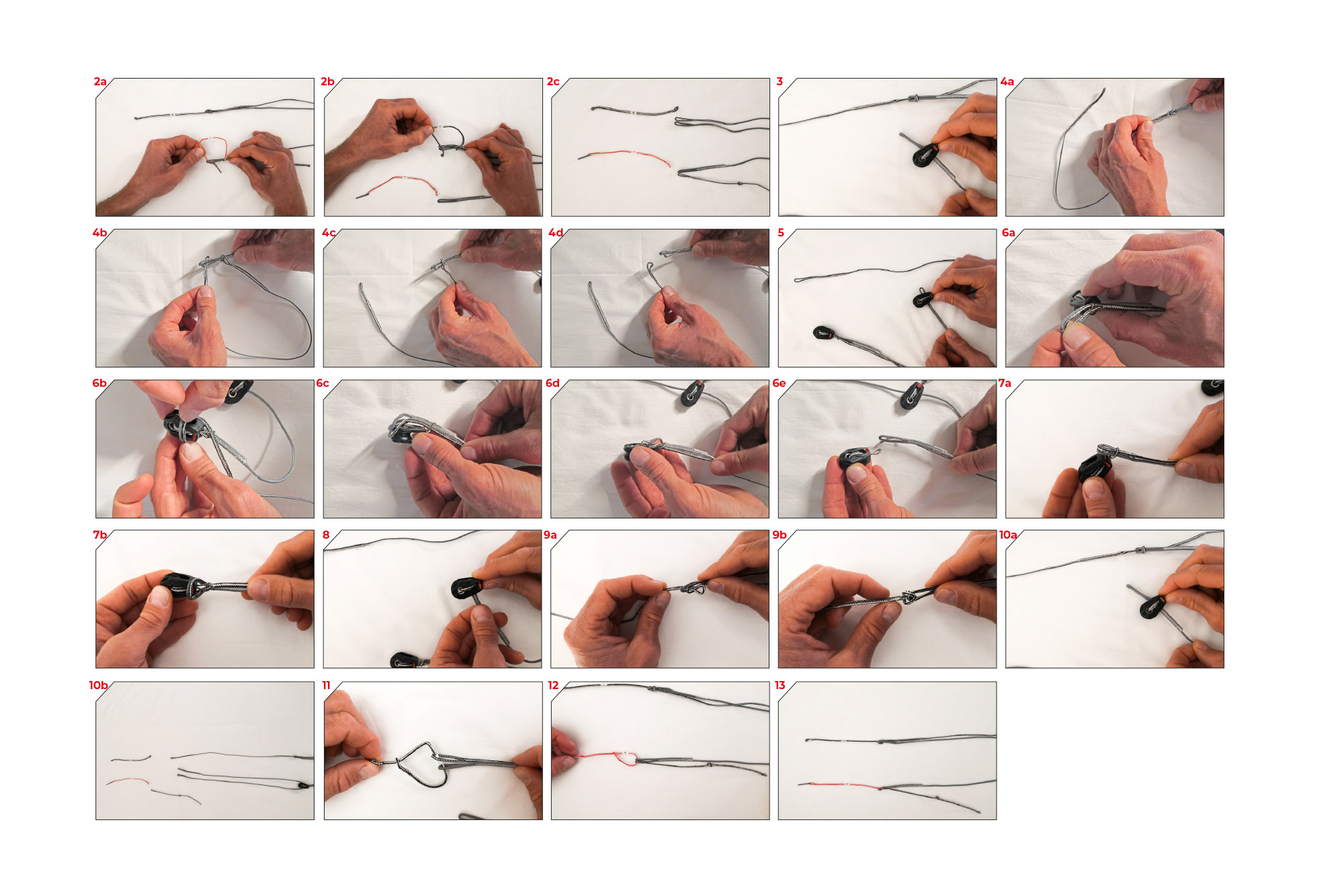 2a
2b
2c
3
4a
4b
4c
4d
5
6a
6b
6c
6d
6e
7a
7b
8
9a
9b
10a
10b
11
12
13